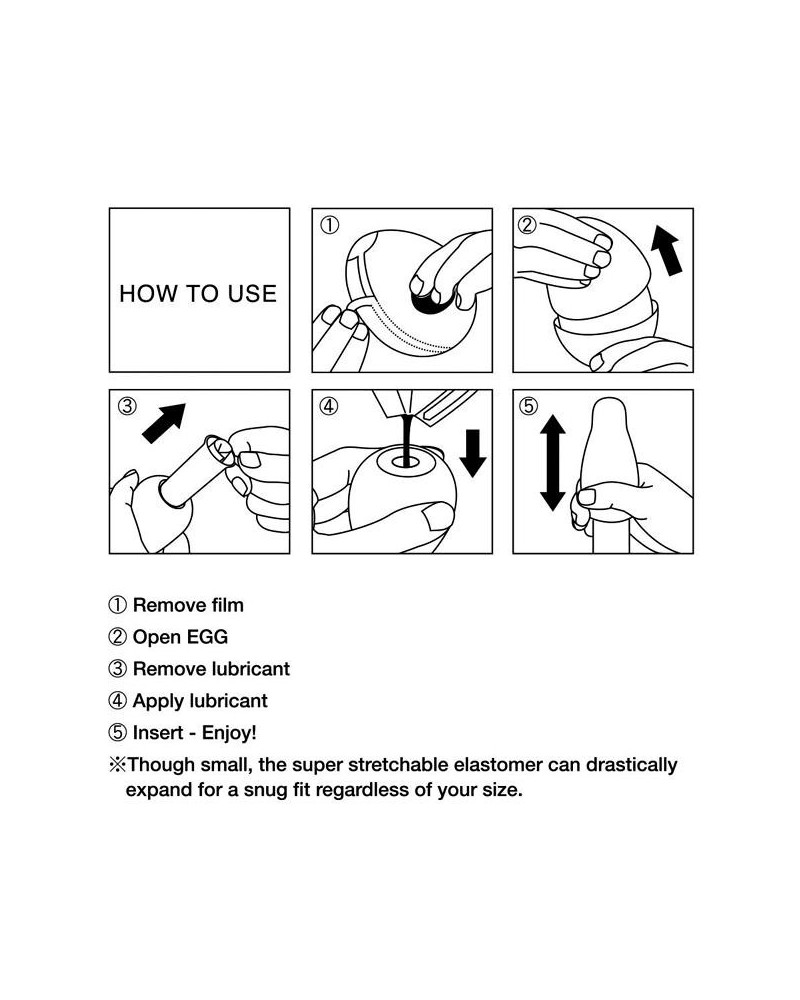 HOW TO USE

①

②

③

④

⑤

① Remove film
② Open EGG
③ Remove lubricant
④ Apply lubricant
⑤ Insert - Enjoy!
※Though small, the super stretchable elastomer can drastically expand for a snug fit regardless of your size.